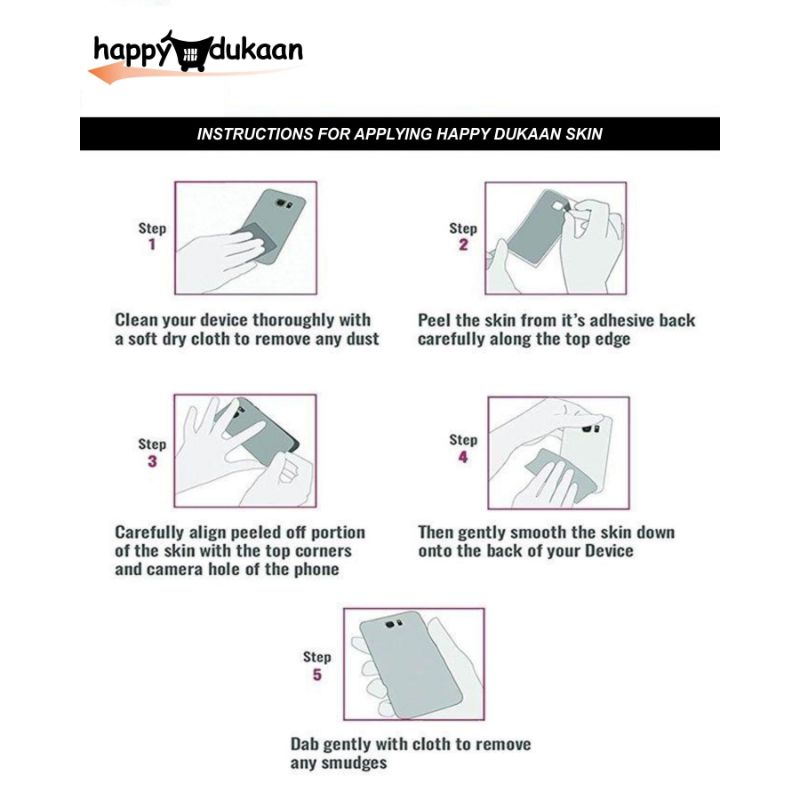 happy dukaan

INSTRUCTIONS FOR APPLYING HAPPY DUKAAN SKIN

Step 1

Clean your device thoroughly with a soft dry cloth to remove any dust

Step 2

Peel the skin from it's adhesive back carefully along the top edge

Step 3

Carefully align peeled off portion of the skin with the top corners and camera hole of the phone

Step 4

Then gently smooth the skin down onto the back of your Device

Step 5

Dab gently with cloth to remove any smudges